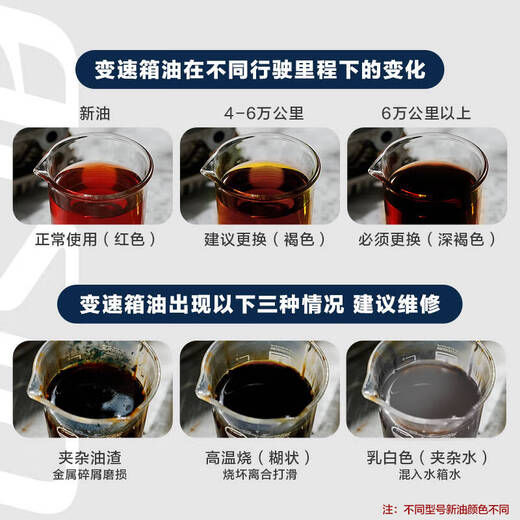 变速箱油在不同行驶里程下的变化

新油

4-6万公里

6万公里以上

正常使用（红色）

建议更换（褐色）

必须更换（深褐色）

变速箱油出现以下三种情况 建议维修

夹杂油渣
金属碎屑磨损

高温烧（糊状）
烧坏离合打滑

乳白色（夹杂水）
混入水箱水

注：不同型号新油颜色不同