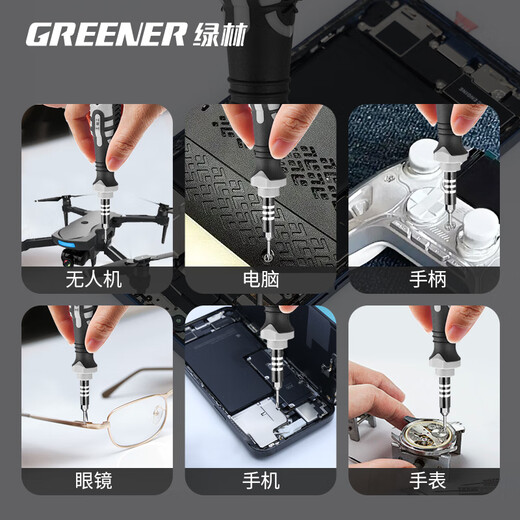 GREENER 绿林

无人机

电脑

手柄

眼镜

手机

手表