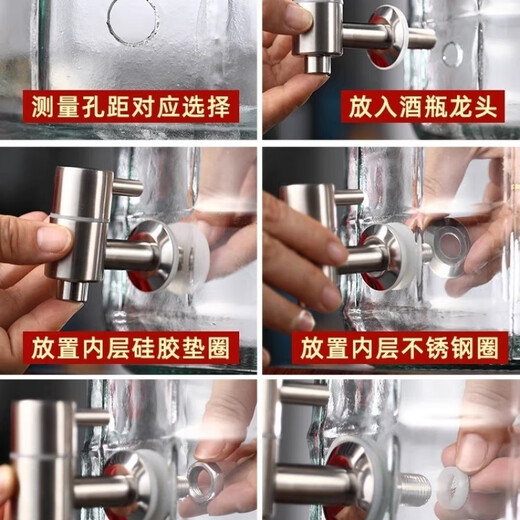 测量孔距对应选择

放入酒瓶龙头

放置内层硅胶垫圈

放置内层不锈钢圈