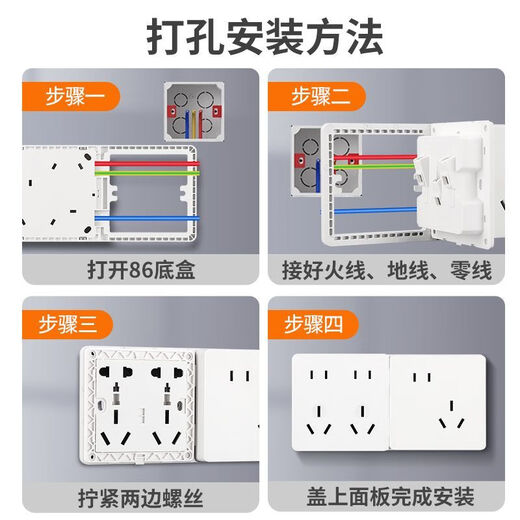 打孔安装方法

步骤一

打开86底盒

步骤二

接好火线、地线、零线

步骤三

拧紧两边螺丝

步骤四

盖上面板完成安装