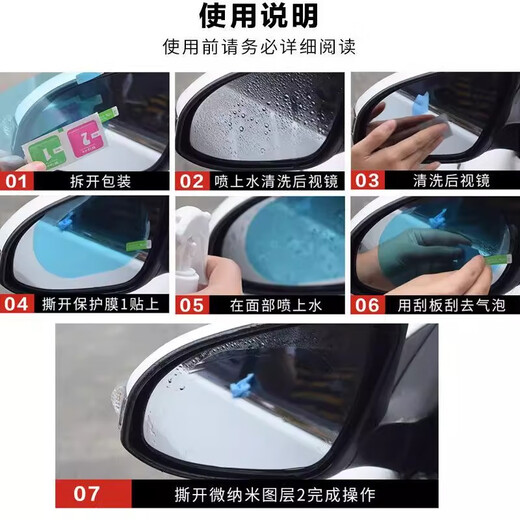 使用说明

使用前请务必详细阅读

1 2

01 拆开包装

02 喷上水清洗后视镜

03 清洗后视镜

04 撕开保护膜1贴上

05 在面部喷上水

06 用刮板刮去气泡

07 撕开微纳米图层2完成操作