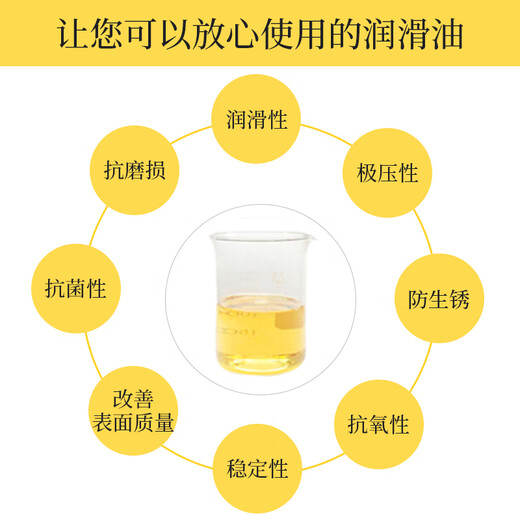 让您可以放心使用的润滑油

润滑性

极压性

防生锈

抗氧性

稳定性

改善
表面质量

抗菌性

抗磨损