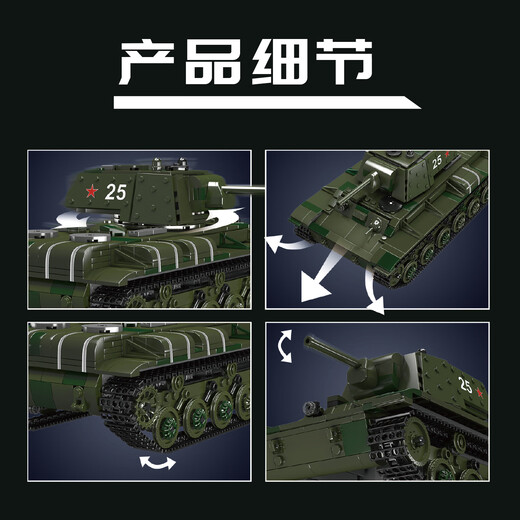 产品细节

25

25

25