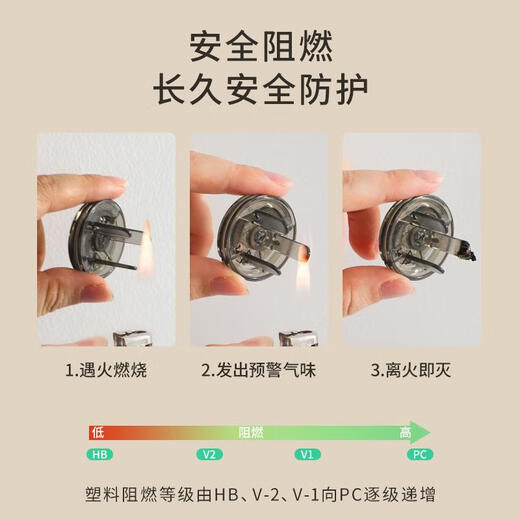 安全阻燃
长久安全防护

1.遇火燃烧

2.发出预警气味

3.离火即灭

低
阻燃
高

HB
V2
V1
PC

塑料阻燃等级由HB、V-2、V-1向PC逐级递增