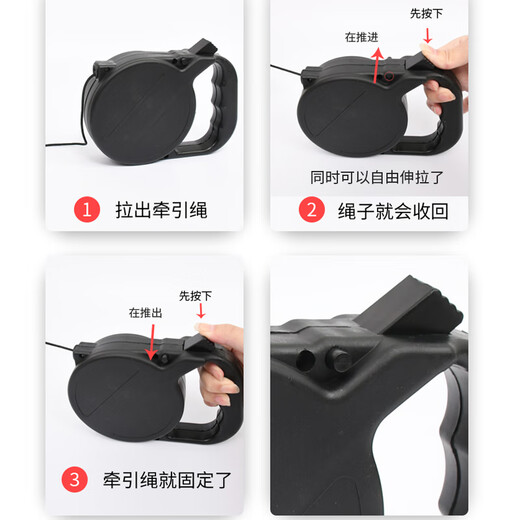 1 拉出牵引绳

先按下
在推进
同时可以自由伸拉了
2 绳子就会收回

先按下
在推出
3 牵引绳就固定了