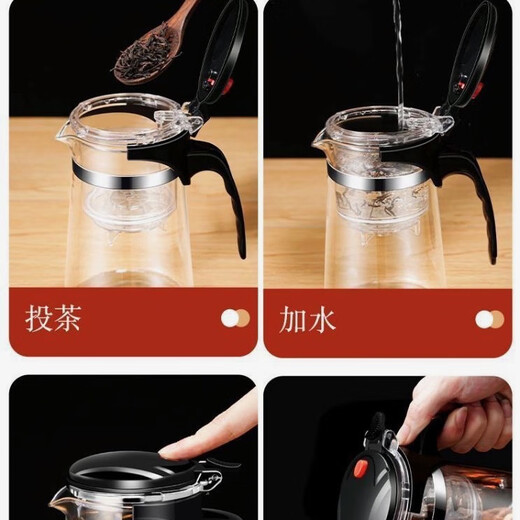 投茶

加水