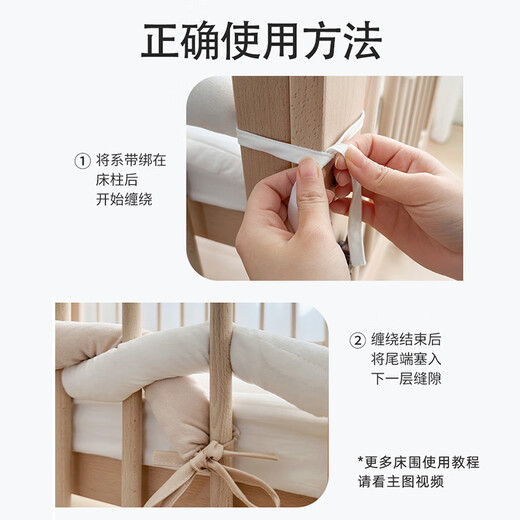 正确使用方法

① 将系带绑在床柱后开始缠绕

② 缠绕结束后将尾端塞入下一层缝隙

*更多床围使用教程请看主图视频