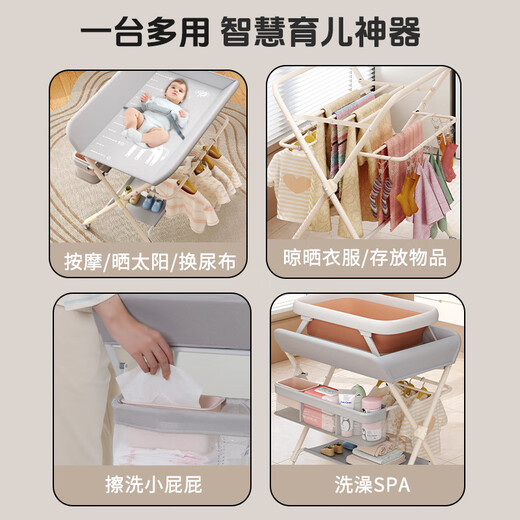 一台多用 智慧育儿神器

按摩/晒太阳/换尿布

晾晒衣服/存放物品

擦洗小屁屁

洗澡SPA