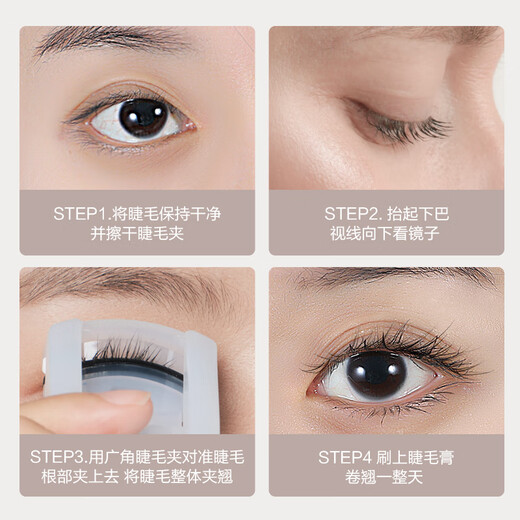 STEP1.将睫毛保持干净
并擦干睫毛夹

STEP2. 抬起下巴
视线向下看镜子

STEP3.用广角睫毛夹对准睫毛
根部夹上去 将睫毛整体夹翘

STEP4 刷上睫毛膏
卷翘一整天