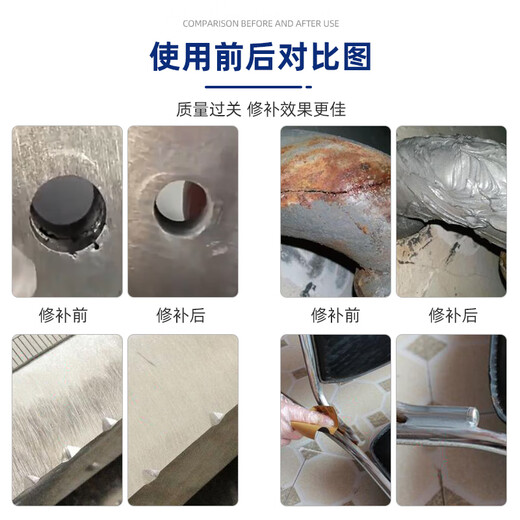 COMPARISON BEFORE AND AFTER USE

使用前后对比图

质量过关 修补效果更佳

修补前

修补后

修补前

修补后