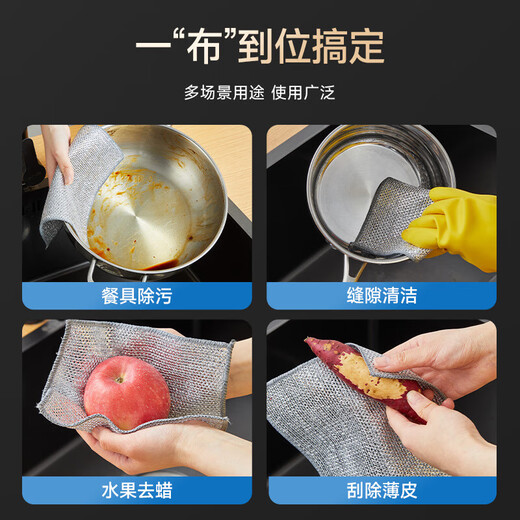 一“布”到位搞定

多场景用途 使用广泛

餐具除污

缝隙清洁

水果去蜡

刮除薄皮