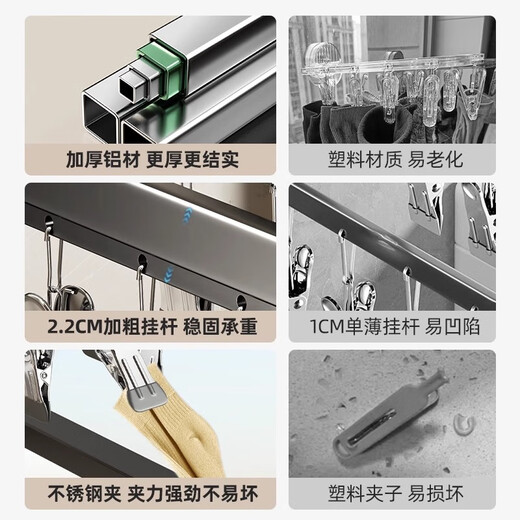 加厚铝材 更厚更结实

塑料材质 易老化

2.2CM加粗挂杆 稳固承重

1CM单薄挂杆 易凹陷

不锈钢夹 夹力强劲不易坏

塑料夹子 易损坏