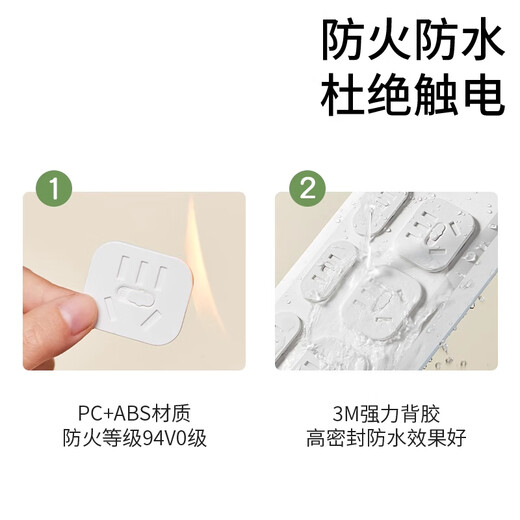 防火防水
杜绝触电

1

PC+ABS材质
防火等级94V0级

2

3M强力背胶
高密封防水效果好