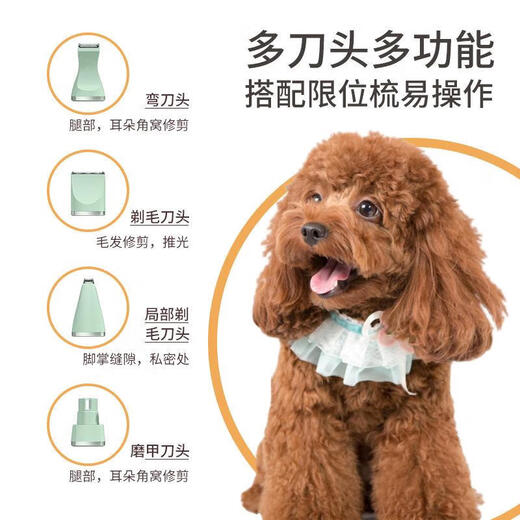 多刀头多功能
搭配限位梳易操作

弯刀头
腿部，耳朵角窝修剪

剃毛刀头
毛发修剪，推光

局部剃毛刀头
脚掌缝隙，私密处

磨甲刀头
腿部，耳朵角窝修剪