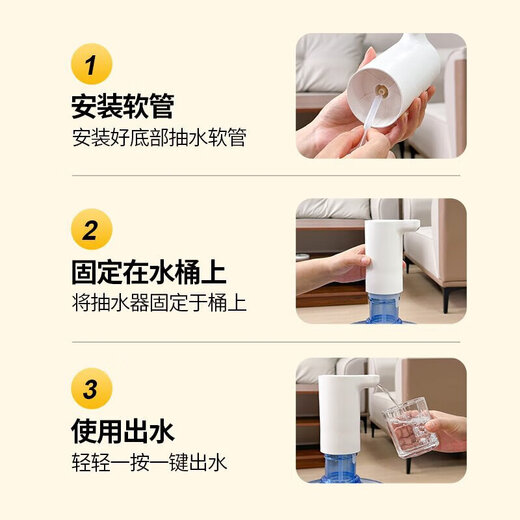 1
安装软管
安装好底部抽水软管

2
固定在水桶上
将抽水器固定于桶上

3
使用出水
轻轻一按一键出水