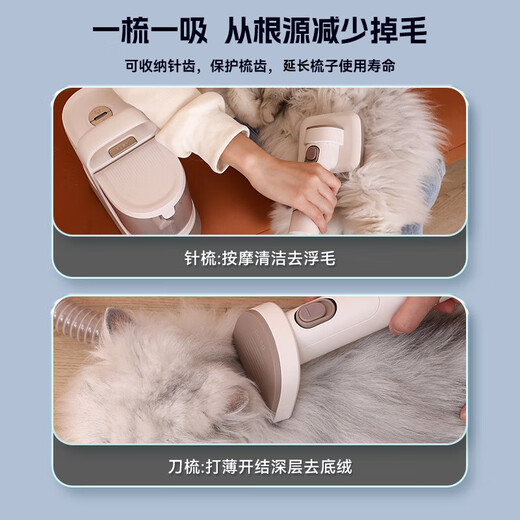 一梳一吸 从根源减少掉毛

可收纳针齿，保护梳齿，延长梳子使用寿命

针梳:按摩清洁去浮毛

刀梳:打薄开结深层去底绒