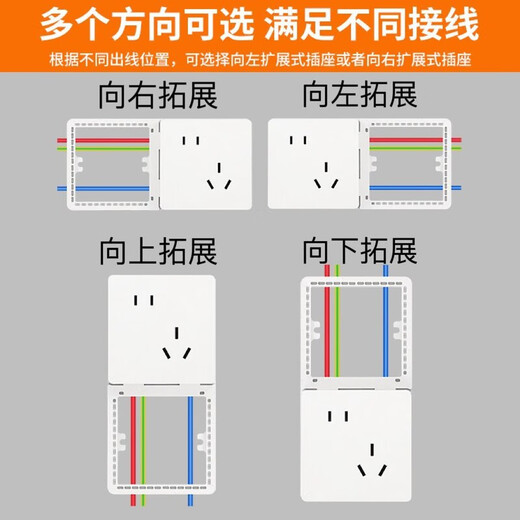 多个方向可选 满足不同接线

根据不同出线位置，可选择向左扩展式插座或者向右扩展式插座

向右拓展

向左拓展

向上拓展

向下拓展