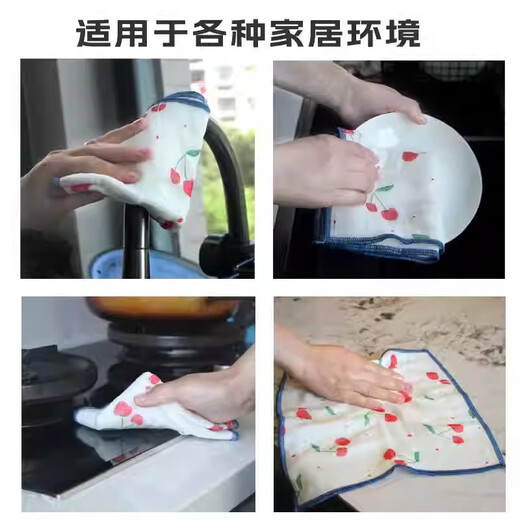 适用于各种家居环境