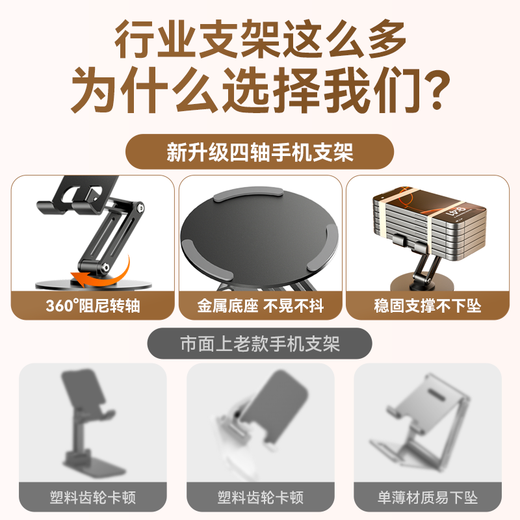 行业支架这么多
为什么选择我们?

新升级四轴手机支架

360°阻尼转轴

金属底座 不晃不抖

稳固支撑不下坠

市面上老款手机支架

塑料齿轮卡顿

塑料齿轮卡顿

单薄材质易下坠