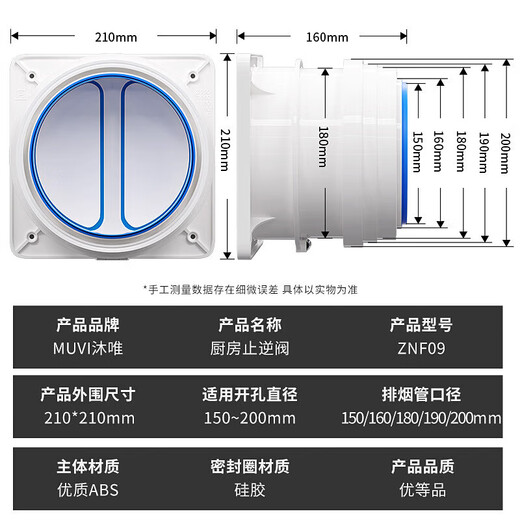 210mm

160mm

210mm

180mm

150mm 160mm 180mm 190mm 200mm

*手工测量数据存在细微误差 具体以实物为准

| 产品品牌 | 产品名称 | 产品型号 |
|---|---|---|
| MUVI沐唯 | 厨房止逆阀 | ZNF09 |

| 产品外围尺寸 | 适用开孔直径 | 排烟管口径 |
|---|---|---|
| 210*210mm | 150~200mm | 150/160/180/190/200mm |

| 主体材质 | 密封圈材质 | 产品品质 |
|---|---|---|
| 优质ABS | 硅胶 | 优等品 |