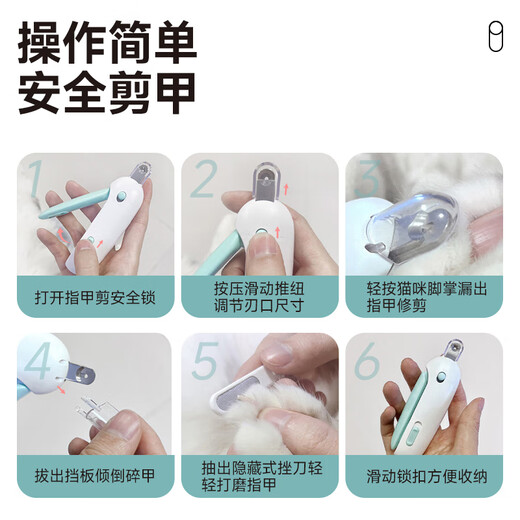 操作简单
安全剪甲

1
打开指甲剪安全锁

2
按压滑动推纽调节刃口尺寸

3
轻按猫咪脚掌漏出指甲修剪

4
拔出挡板倾倒碎甲

5
抽出隐藏式挫刀轻轻打磨指甲

6
滑动锁扣方便收纳