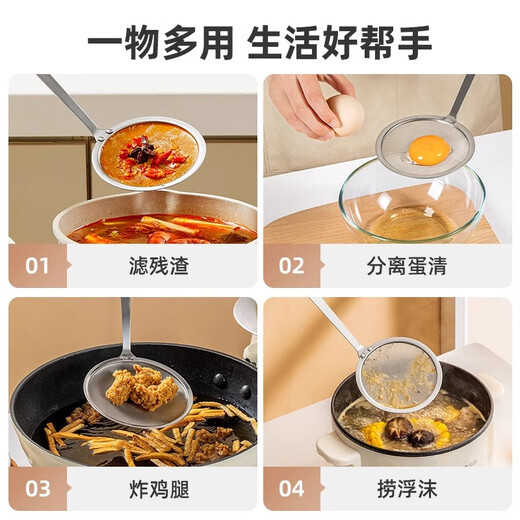 一物多用 生活好帮手

01 滤残渣

02 分离蛋清

03 炸鸡腿

04 捞浮沫