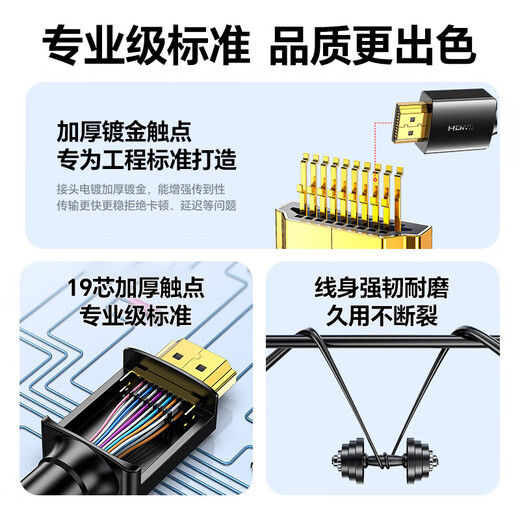 专业级标准 品质更出色

加厚镀金触点
专为工程标准打造

接头电镀加厚镀金，能增强传到性
传输更快更稳拒绝卡顿、延迟等问题

HDMI

19芯加厚触点
专业级标准

线身强韧耐磨
久用不断裂