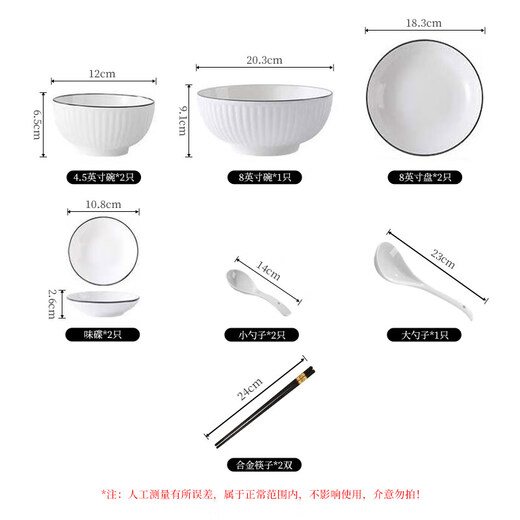 12cm
6.5cm
4.5英寸碗*2只
20.3cm
9.1cm
8英寸碗*1只
18.3cm
8英寸盘*2只
10.8cm
2.6cm
味碟*2只
14cm
小勺子*2只
23cm
大勺子*1只
24cm
合金筷子*2双
*注：人工测量有所误差，属于正常范围内，不影响使用，介意勿拍！