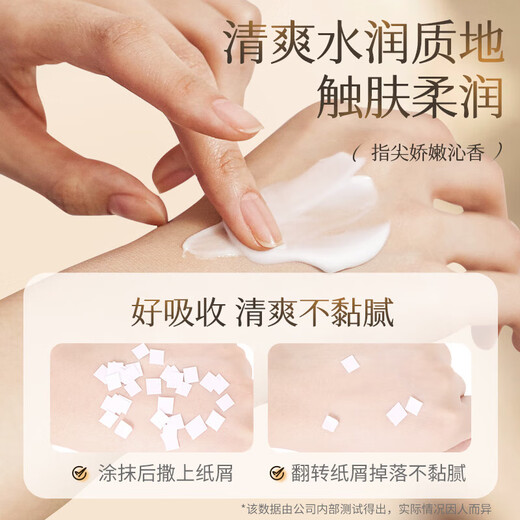 清爽水润质地
触肤柔润

（ 指尖娇嫩沁香 ）

好吸收 清爽不黏腻

涂抹后撒上纸屑

翻转纸屑掉落不黏腻

*该数据由公司内部测试得出，实际情况因人而异