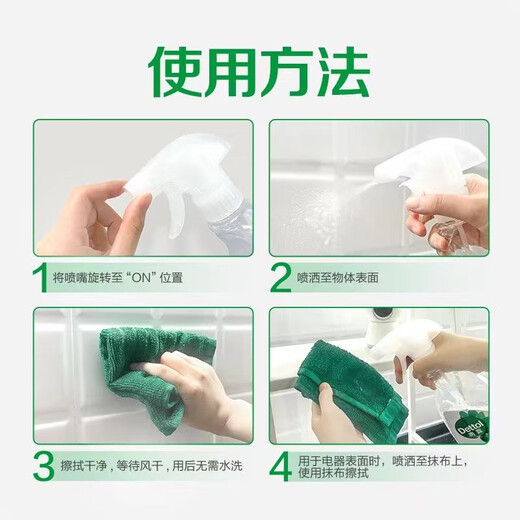 使用方法

1 将喷嘴旋转至“ON”位置

2 喷洒至物体表面

3 擦拭干净，等待风干，用后无需水洗

Dettol 滴露

4 用于电器表面时，喷洒至抹布上，使用抹布擦拭