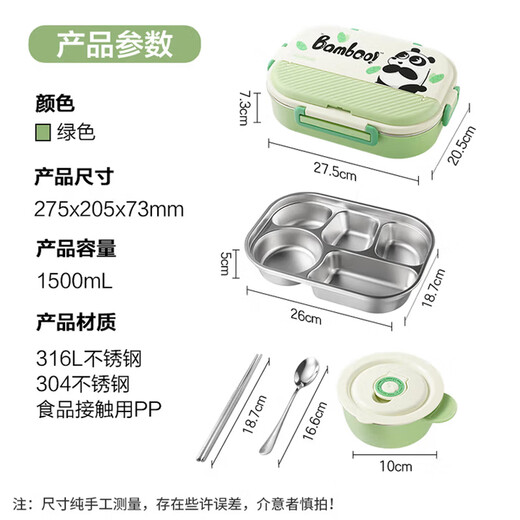 产品参数

颜色
绿色

产品尺寸
275x205x73mm

产品容量
1500mL

产品材质
316L不锈钢
304不锈钢
食品接触用PP

Bamboo!

7.3cm
27.5cm
20.5cm
5cm
26cm
18.7cm
18.7cm
16.6cm
10cm

注：尺寸纯手工测量，存在些许误差，介意者慎拍！