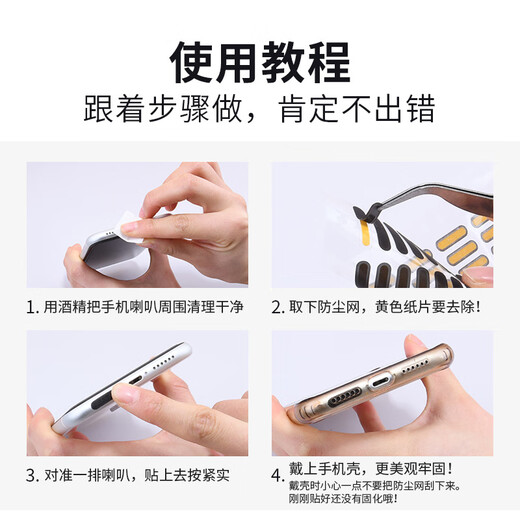 使用教程
跟着步骤做，肯定不出错

1. 用酒精把手机喇叭周围清理干净

2. 取下防尘网，黄色纸片要去除！

3. 对准一排喇叭，贴上去按紧实

4. 戴上手机壳，更美观牢固！
戴壳时小心一点不要把防尘网刮下来。
刚刚贴好还没有固化哦！