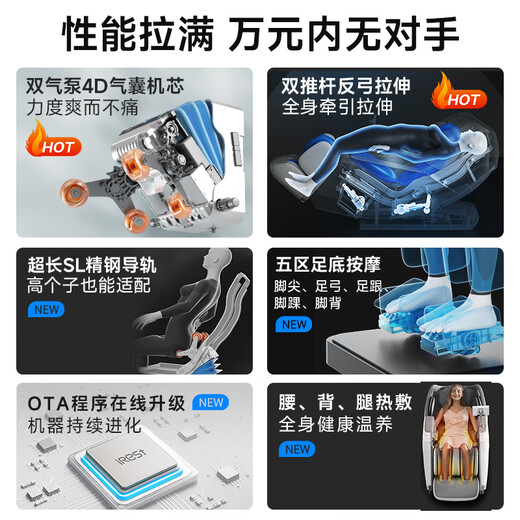 性能拉满 万元内无对手

双气泵4D气囊机芯
力度爽而不痛
HOT

双推杆反弓拉伸
全身牵引拉伸
HOT

超长SL精钢导轨
高个子也能适配
NEW

五区足底按摩
脚尖、足弓、足跟
脚踝、脚背
NEW

OTA程序在线升级
NEW
机器持续进化
iRest

腰、背、腿热敷
全身健康温养
NEW