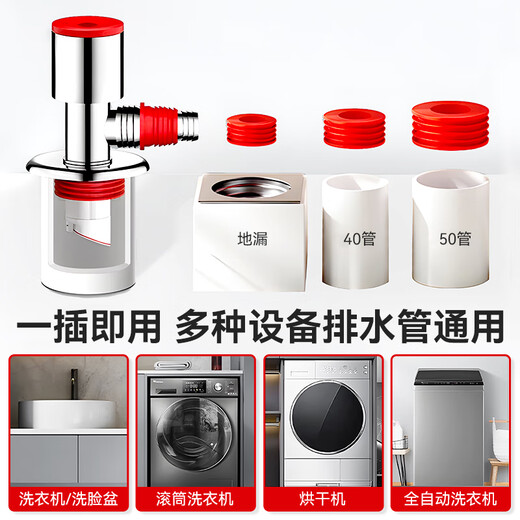 地漏

40管

50管

一插即用 多种设备排水管通用

洗衣机/洗脸盆

滚筒洗衣机

烘干机

全自动洗衣机