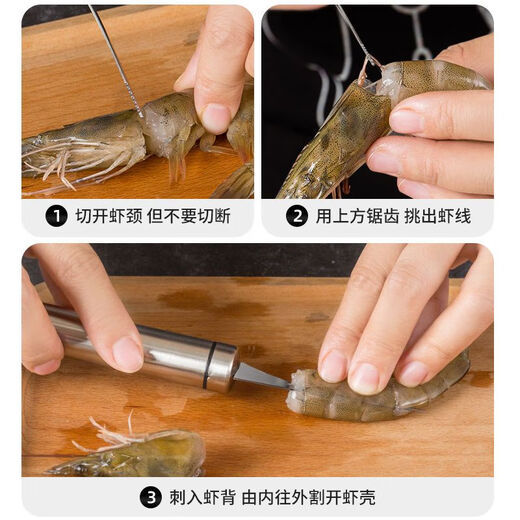 1 切开虾颈 但不要切断

2 用上方锯齿 挑出虾线

3 刺入虾背 由内往外割开虾壳