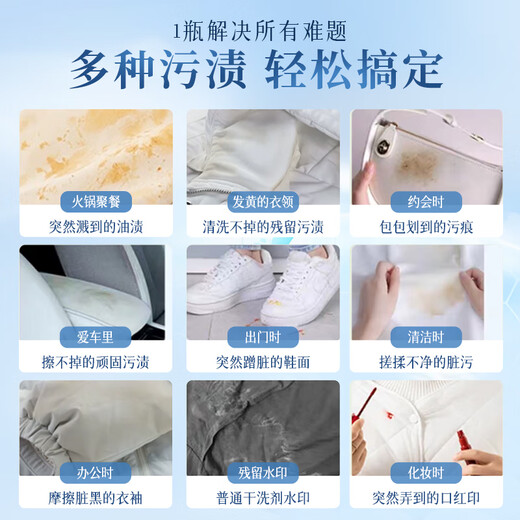 1瓶解决所有难题
多种污渍 轻松搞定

火锅聚餐
突然溅到的油渍

发黄的衣领
清洗不掉的残留污渍

约会时
包包划到的污痕

爱车里
擦不掉的顽固污渍

出门时
突然蹭脏的鞋面

清洁时
搓揉不净的脏污

办公时
摩擦脏黑的衣袖

残留水印
普通干洗剂水印

化妆时
突然弄到的口红印