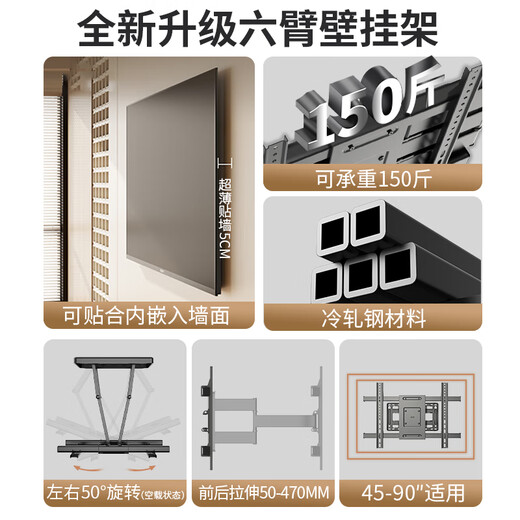 全新升级六臂壁挂架

超薄贴墙5CM

可贴合内嵌入墙面

150斤

可承重150斤

冷轧钢材料

左右50°旋转(空载状态)

前后拉伸50-470MM

45-90"适用