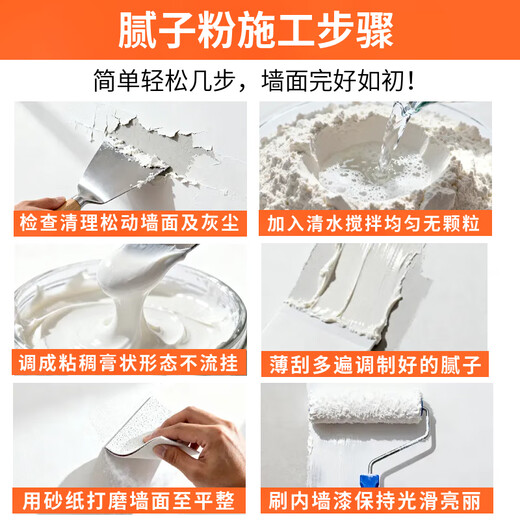 腻子粉施工步骤

简单轻松几步，墙面完好如初！

检查清理松动墙面及灰尘

加入清水搅拌均匀无颗粒

调成粘稠膏状形态不流挂

薄刮多遍调制好的腻子

用砂纸打磨墙面至平整

刷内墙漆保持光滑亮丽