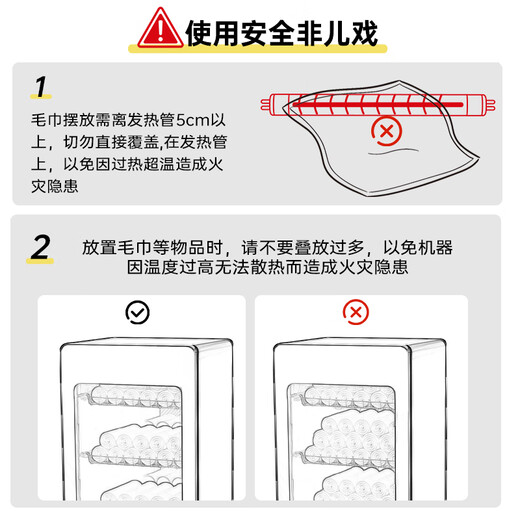 使用安全非儿戏

1

毛巾摆放需离发热管5cm以上，切勿直接覆盖,在发热管上，以免因过热超温造成火灾隐患

2

放置毛巾等物品时，请不要叠放过多，以免机器因温度过高无法散热而造成火灾隐患