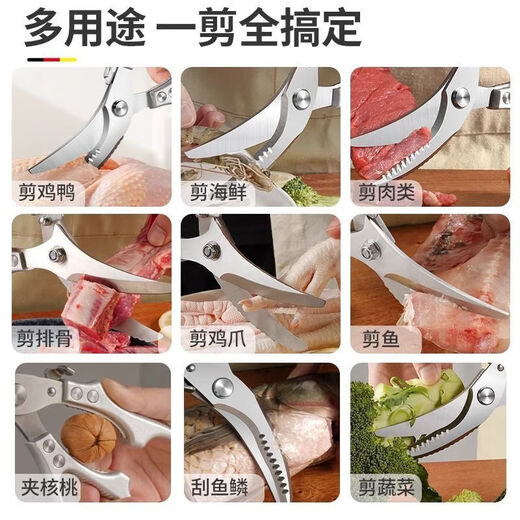 多用途 一剪全搞定

剪鸡鸭

剪海鲜

剪肉类

剪排骨

剪鸡爪

剪鱼

夹核桃

刮鱼鳞

剪蔬菜