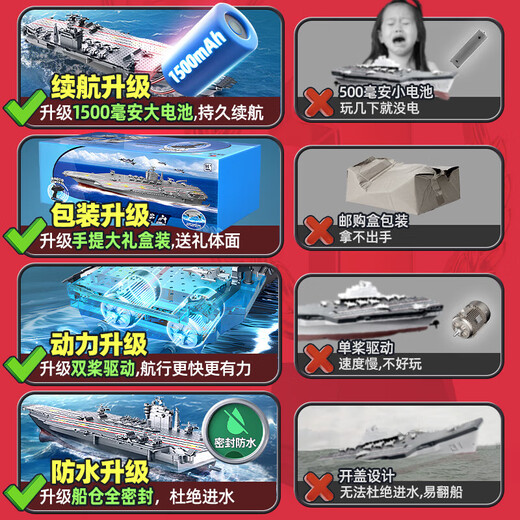 1500mAh

续航升级

升级1500毫安大电池,持久续航

500毫安小电池
玩几下就没电

包装升级

升级手提大礼盒装,送礼体面

邮购盒包装
拿不出手

动力升级

升级双桨驱动,航行更快更有力

单桨驱动
速度慢,不好玩

密封防水

防水升级

升级船仓全密封，杜绝进水

开盖设计
无法杜绝进水,易翻船