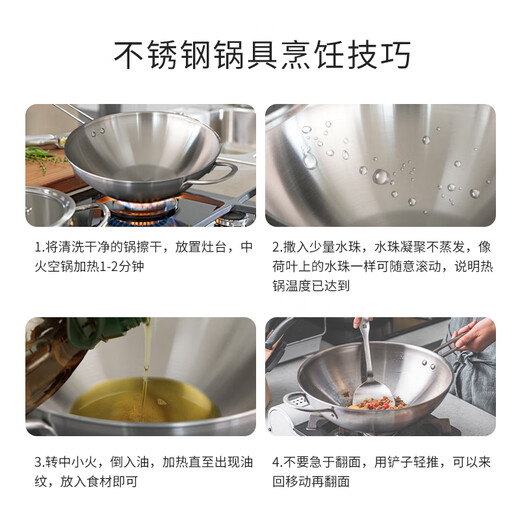 不锈钢锅具烹饪技巧

1.将清洗干净的锅擦干，放置灶台，中火空锅加热1-2分钟

2.撒入少量水珠，水珠凝聚不蒸发，像荷叶上的水珠一样可随意滚动，说明热锅温度已达到

3.转中小火，倒入油，加热直至出现油纹，放入食材即可

4.不要急于翻面，用铲子轻推，可以来回移动再翻面