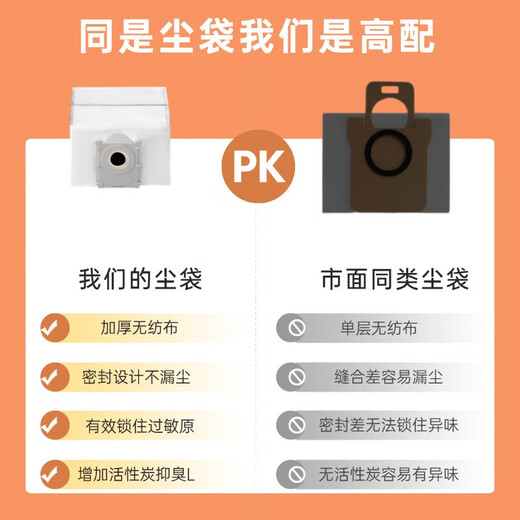 同是尘袋我们是高配

PK

我们的尘袋

加厚无纺布

密封设计不漏尘

有效锁住过敏原

增加活性炭抑臭L

市面同类尘袋

单层无纺布

缝合差容易漏尘

密封差无法锁住异味

无活性炭容易有异味