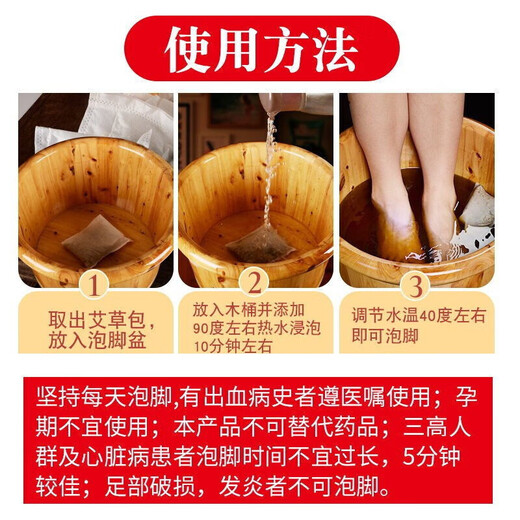 使用方法

1
取出艾草包，放入泡脚盆

2
放入木桶并添加90度左右热水浸泡10分钟左右

3
调节水温40度左右即可泡脚

坚持每天泡脚,有出血病史者遵医嘱使用；孕期不宜使用；本产品不可替代药品；三高人群及心脏病患者泡脚时间不宜过长，5分钟较佳；足部破损，发炎者不可泡脚。