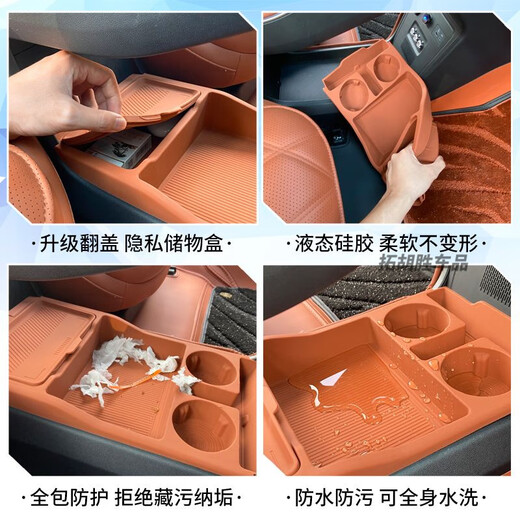 ·升级翻盖 隐私储物盒·

·液态硅胶 柔软不变形·

拓胡胜车品

·全包防护 拒绝藏污纳垢·

·防水防污 可全身水洗·