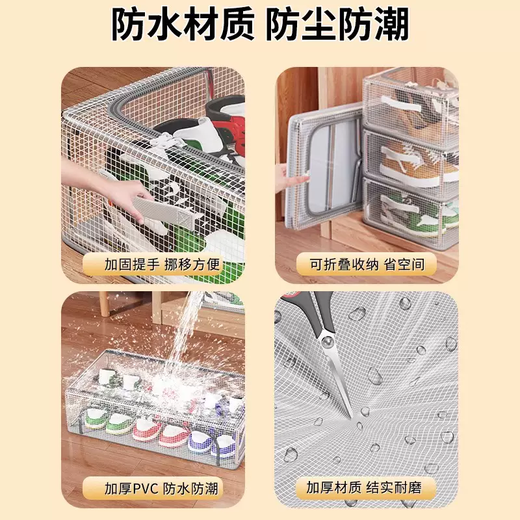 防水材质 防尘防潮

加固提手 挪移方便

可折叠收纳 省空间

加厚PVC 防水防潮

加厚材质 结实耐磨