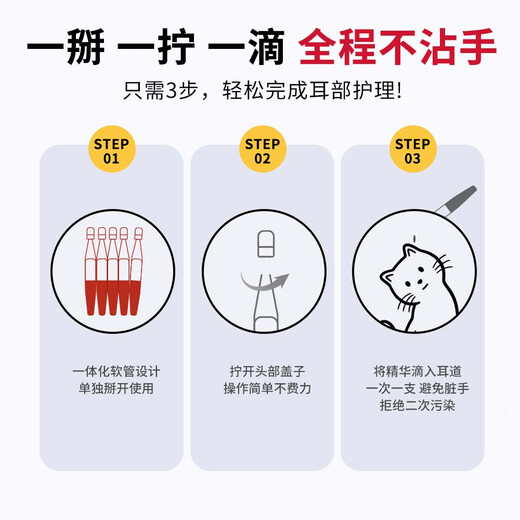 一掰 一拧 一滴 全程不沾手

只需3步，轻松完成耳部护理!

STEP 01

一体化软管设计
单独掰开使用

STEP 02

拧开头部盖子
操作简单不费力

STEP 03

将精华滴入耳道
一次一支 避免脏手
拒绝二次污染