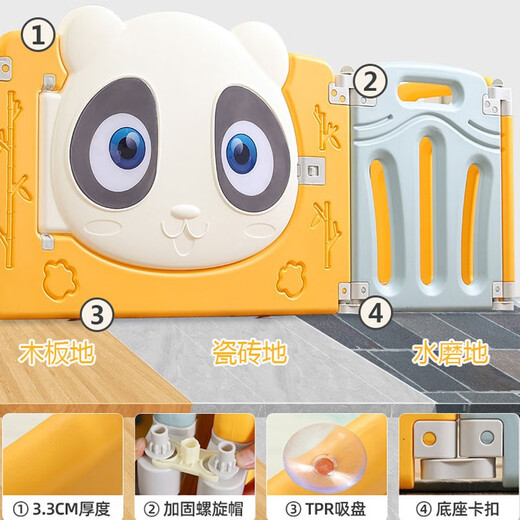 ①
②
③
④
木板地
瓷砖地
水磨地
① 3.3CM厚度
② 加固螺旋帽
③ TPR吸盘
④ 底座卡扣