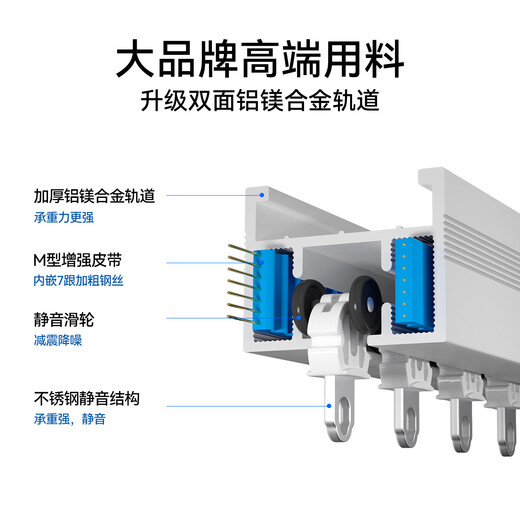 大品牌高端用料
升级双面铝镁合金轨道

加厚铝镁合金轨道
承重力更强

M型增强皮带
内嵌7跟加粗钢丝

静音滑轮
减震降噪

不锈钢静音结构
承重强，静音