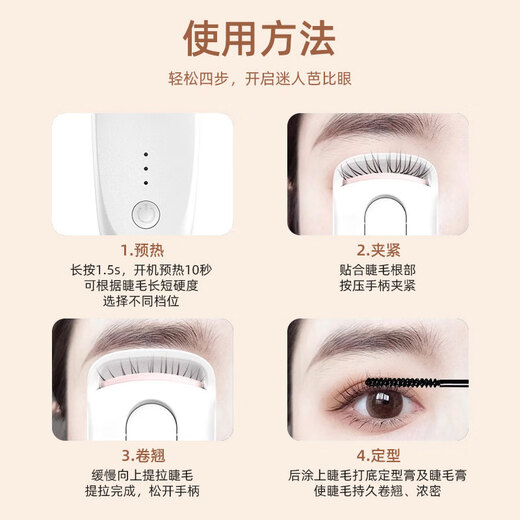 使用方法

轻松四步，开启迷人芭比眼

1.预热
长按1.5s，开机预热10秒
可根据睫毛长短硬度
选择不同档位

2.夹紧
贴合睫毛根部
按压手柄夹紧

3.卷翘
缓慢向上提拉睫毛
提拉完成，松开手柄

4.定型
后涂上睫毛打底定型膏及睫毛膏
使睫毛持久卷翘、浓密